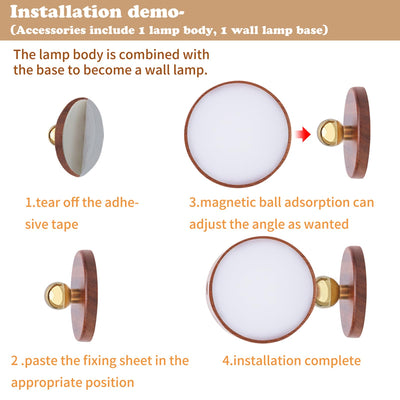 Installation demo-
(Accessories include 1 lamp body, 1 wall lamp base)

The lamp body is combined with the base to become a wall lamp.

1.tear off the adhesive tape

3.magnetic ball adsorption can adjust the angle as wanted

2 .paste the fixing sheet in the appropriate position

4.installation complete