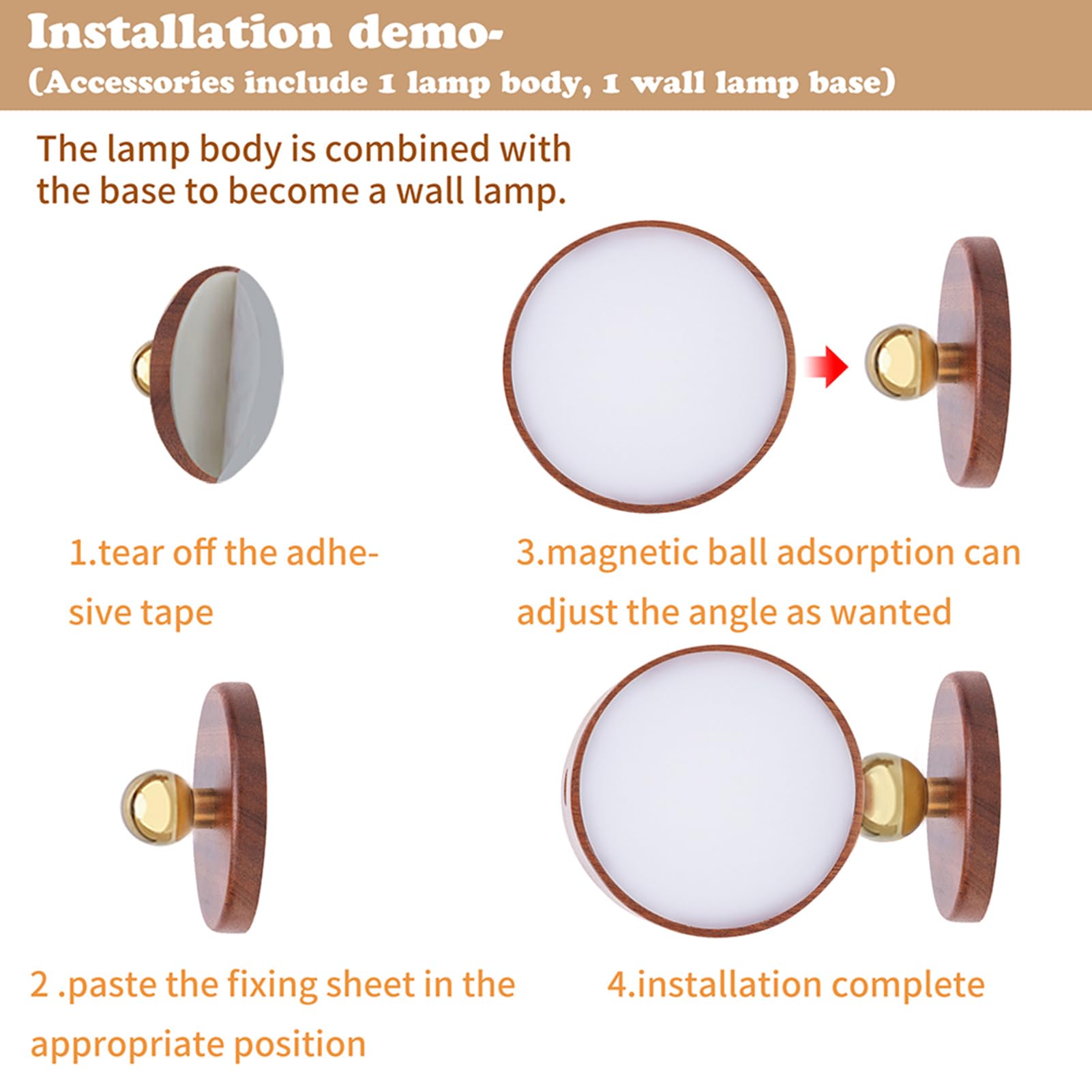 Installation demo-
(Accessories include 1 lamp body, 1 wall lamp base)

The lamp body is combined with the base to become a wall lamp.

1.tear off the adhesive tape

3.magnetic ball adsorption can adjust the angle as wanted

2 .paste the fixing sheet in the appropriate position

4.installation complete