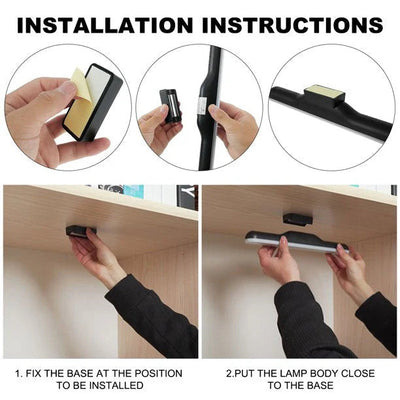 INSTALLATION INSTRUCTIONS

1. FIX THE BASE AT THE POSITION TO BE INSTALLED

2.PUT THE LAMP BODY CLOSE TO THE BASE