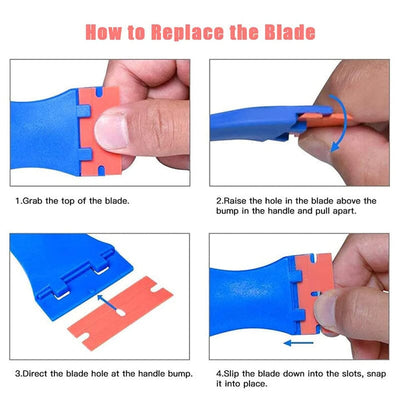 How to Replace the Blade

1.Grab the top of the blade.

2.Raise the hole in the blade above the bump in the handle and pull apart.

3.Direct the blade hole at the handle bump.

4.Slip the blade down into the slots, snap it into place.