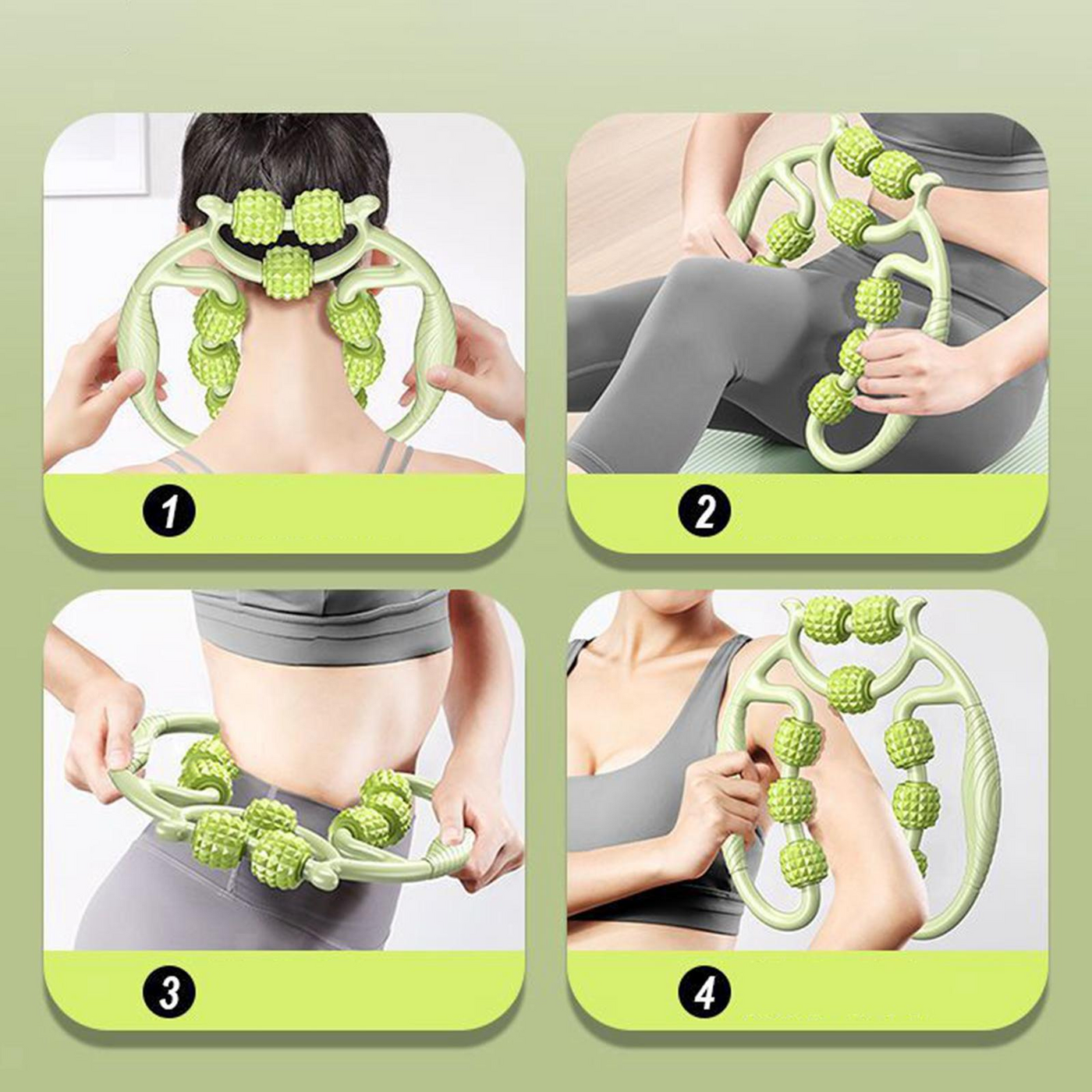 1

2

3

4