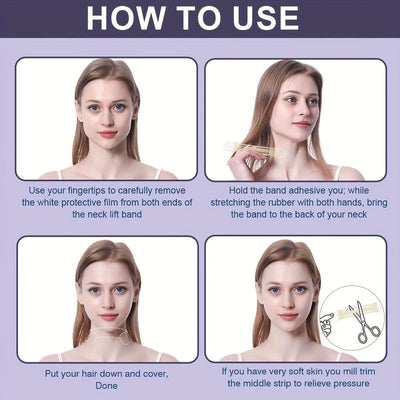 HOW TO USE

Use your fingertips to carefully remove the white protective film from both ends of the neck lift band

Hold the band adhesive you; while stretching the rubber with both hands, bring the band to the back of your neck

Put your hair down and cover, Done

If you have very soft skin you mill trim the middle strip to relieve pressure