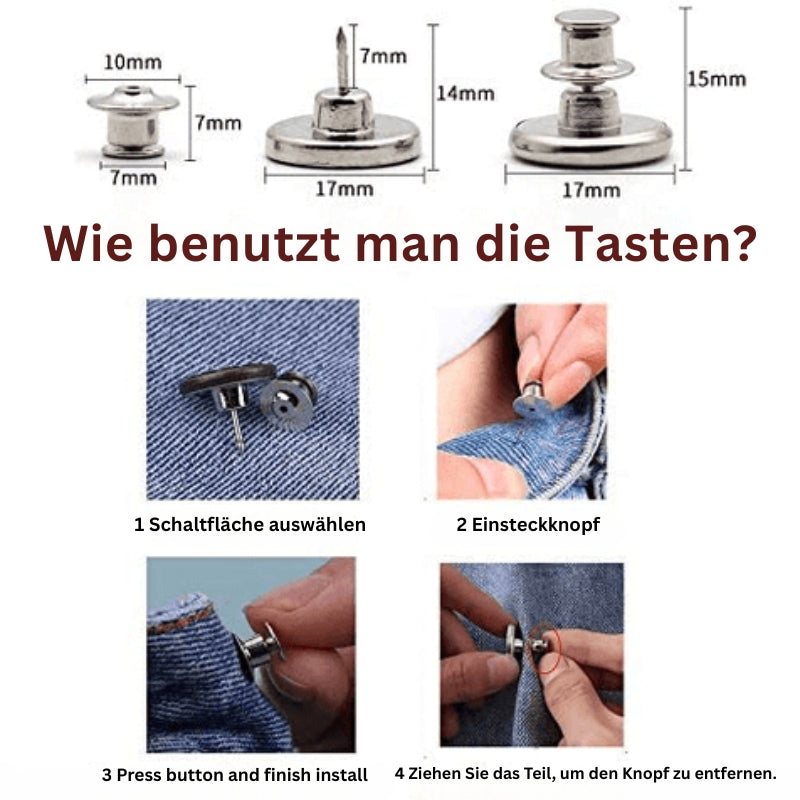 10mm
7mm
7mm
7mm
14mm
17mm
15mm
17mm

Wie benutzt man die Tasten?

1 Schaltfläche auswählen

2 Einsteckknopf

3 Press button and finish install

4 Ziehen Sie das Teil, um den Knopf zu entfernen.